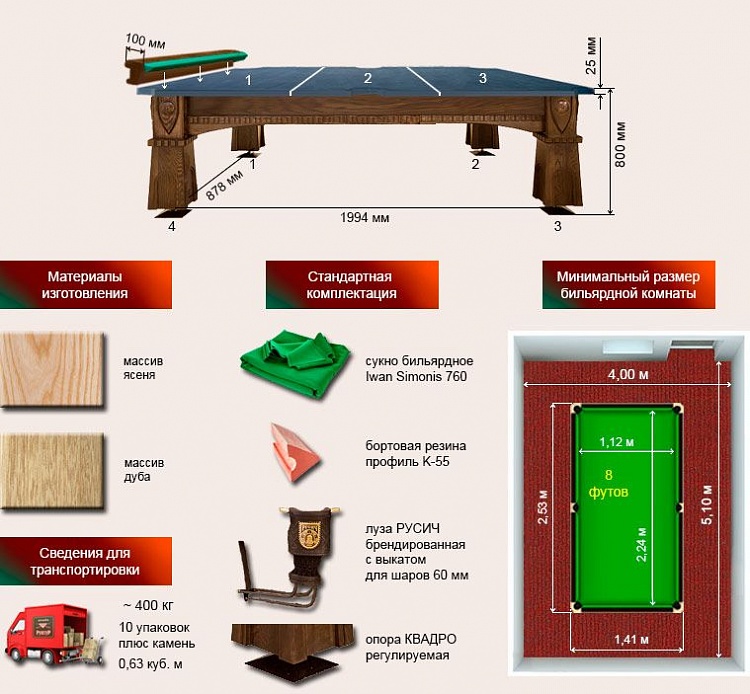 100 мм
1
2
3
25 мм
800 мм
1
2
878 мм
1994 мм
4
3

Материалы изготовления

массив ясеня

массив дуба

Сведения для транспортировки

~ 400 кг
10 упаковок плюс камень
0,63 куб. м

Стандартная комплектация

сукно бильярдное Iwan Simonis 760

бортовая резина профиль К-55

луза РУСИЧ брендированная с выкатом для шаров 60 мм

опора КВАДРО регулируемая

Минимальный размер бильярдной комнаты

4,00 м
1,12 м
8 футов
2,53 м
2,24 м
5,10 м
1,41 м